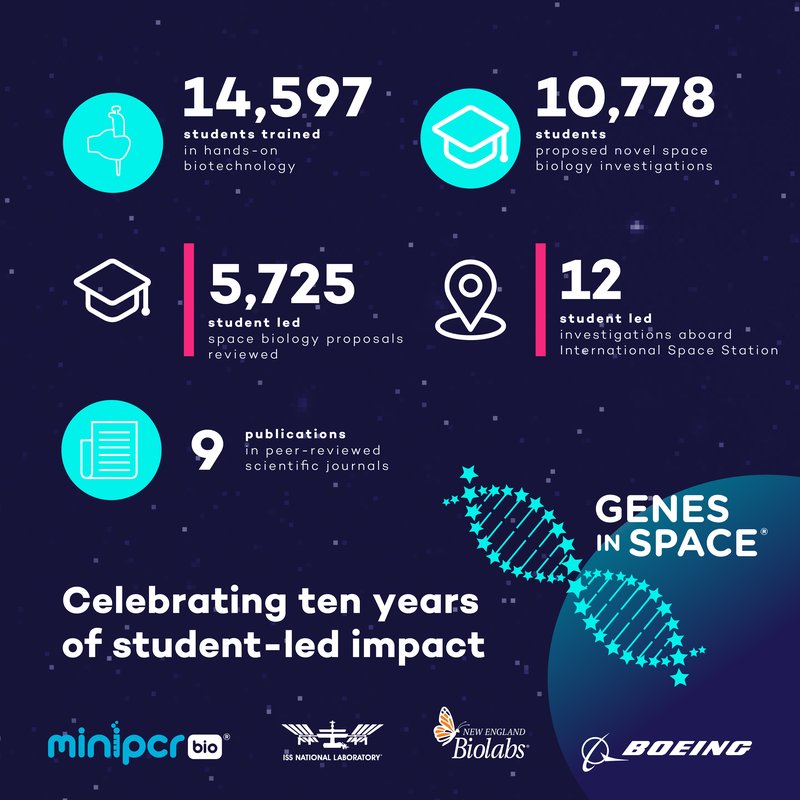 14,597
students trained
in hands-on biotechnology

10,778
students
proposed novel space biology investigations

5,725
student led
space biology proposals reviewed

12
student led
investigations aboard International Space Station

9
publications
in peer-reviewed scientific journals

GENES IN SPACE®

Celebrating ten years of student-led impact

minipcr bio®

ISS NATIONAL LABORATORY®

NEW ENGLAND Biolabs®

BOEING